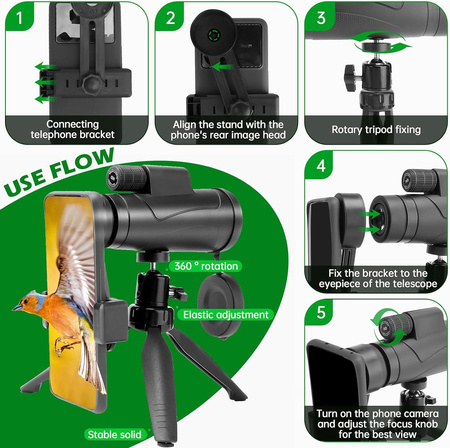 1
Connecting telephone bracket

2
Align the stand with the phone's rear image head

3
Rotary tripod fixing

USE FLOW

360 ° rotation

Elastic adjustment

Stable solid

4
Fix the bracket to the eyepiece of the telescope

5
Turn on the phone camera and adjust the focus knob for the best view